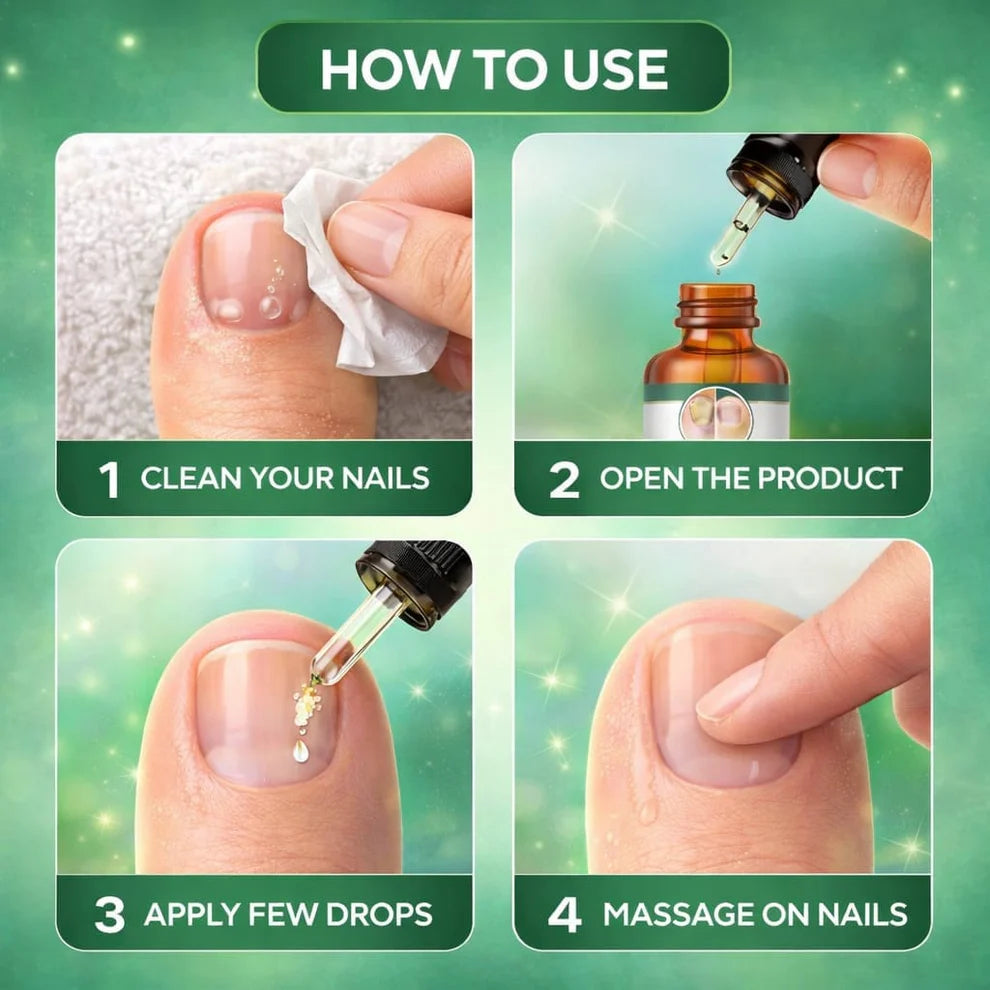 HOW TO USE

1 CLEAN YOUR NAILS

2 OPEN THE PRODUCT

3 APPLY FEW DROPS

4 MASSAGE ON NAILS